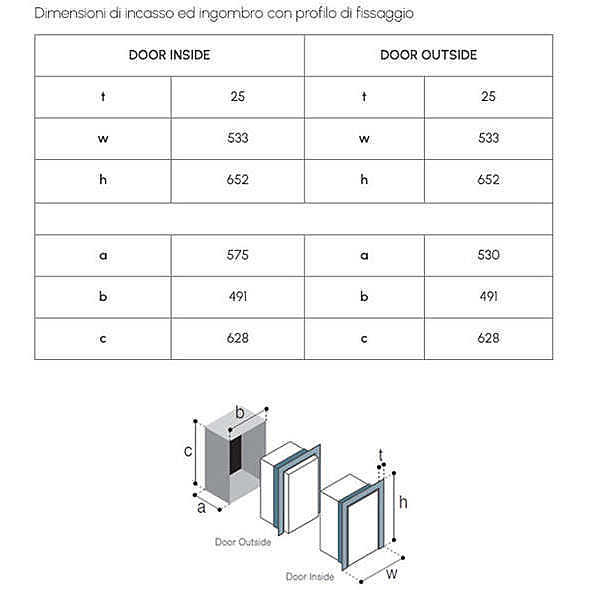 Dimensioni di incasso ed ingombro con profilo di fissaggio

| DOOR INSIDE | | DOOR OUTSIDE | |
|---|---|---|---|
| t | 25 | t | 25 |
| w | 533 | w | 533 |
| h | 652 | h | 652 |
| | | | |
| a | 575 | a | 530 |
| b | 491 | b | 491 |
| c | 628 | c | 628 |

b
c
a
t
h
Door Outside
Door Inside
w