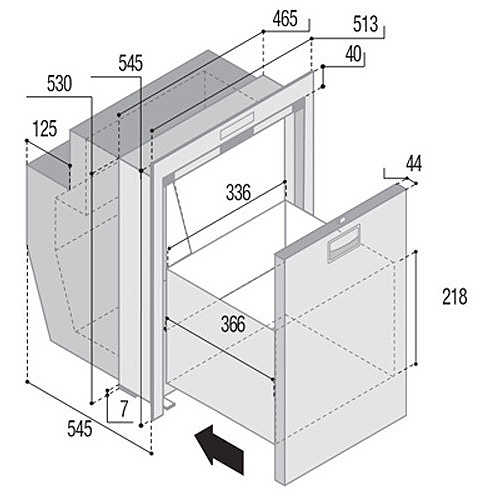 465
513
40
545
530
125
44
336
218
366
7
545