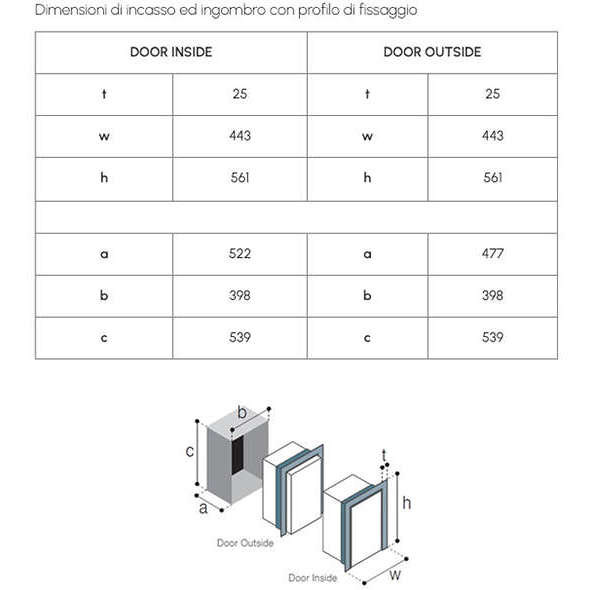 Dimensioni di incasso ed ingombro con profilo di fissaggio

| DOOR INSIDE | | DOOR OUTSIDE | |
|---|---|---|---|
| t | 25 | t | 25 |
| w | 443 | w | 443 |
| h | 561 | h | 561 |
| | | | |
| a | 522 | a | 477 |
| b | 398 | b | 398 |
| c | 539 | c | 539 |

b
c
a
t
h
Door Outside
Door Inside
w