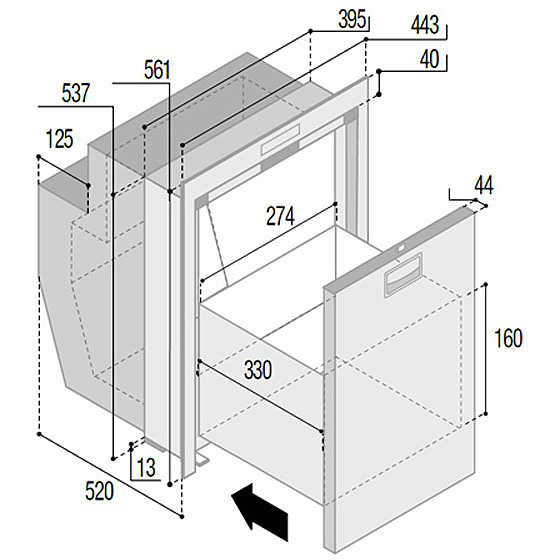 395
443
40
561
537
125
44
274
160
330
13
520